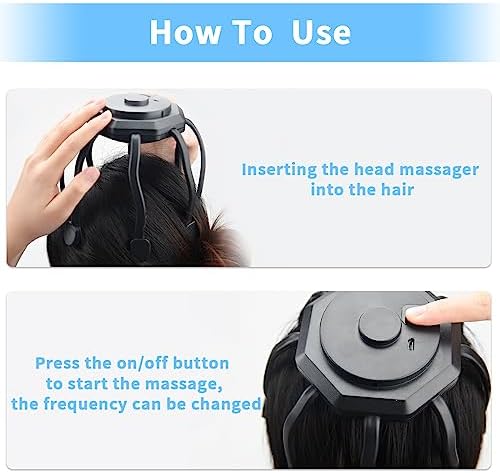 How To Use

Inserting the head massager into the hair

Press the on/off button to start the massage, the frequency can be changed